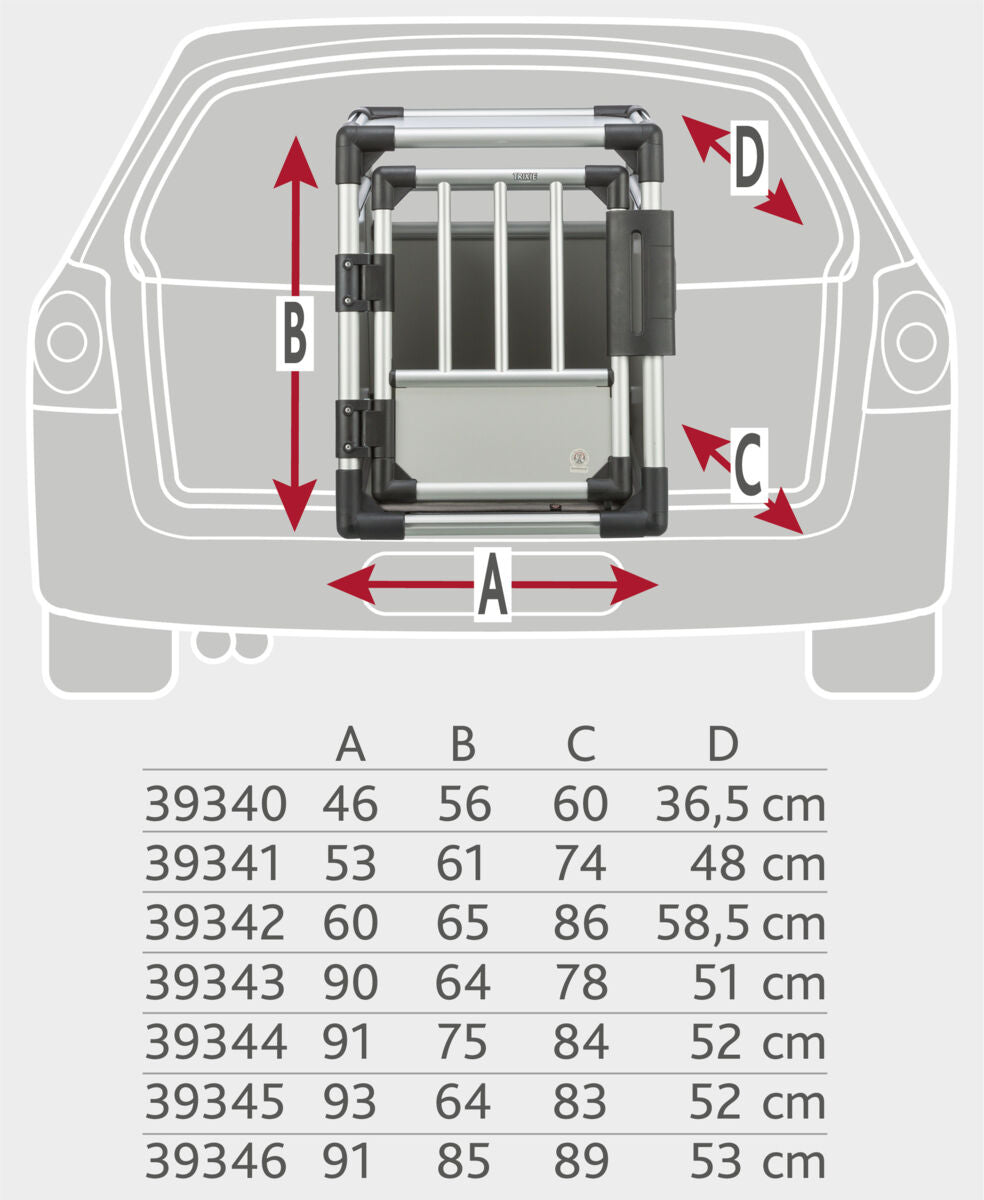 TRIXIE

D

B

C

A

| | A | B | C | D |
|---|---|---|---|---|
| 39340 | 46 | 56 | 60 | 36,5 cm |
| 39341 | 53 | 61 | 74 | 48 cm |
| 39342 | 60 | 65 | 86 | 58,5 cm |
| 39343 | 90 | 64 | 78 | 51 cm |
| 39344 | 91 | 75 | 84 | 52 cm |
| 39345 | 93 | 64 | 83 | 52 cm |
| 39346 | 91 | 85 | 89 | 53 cm |