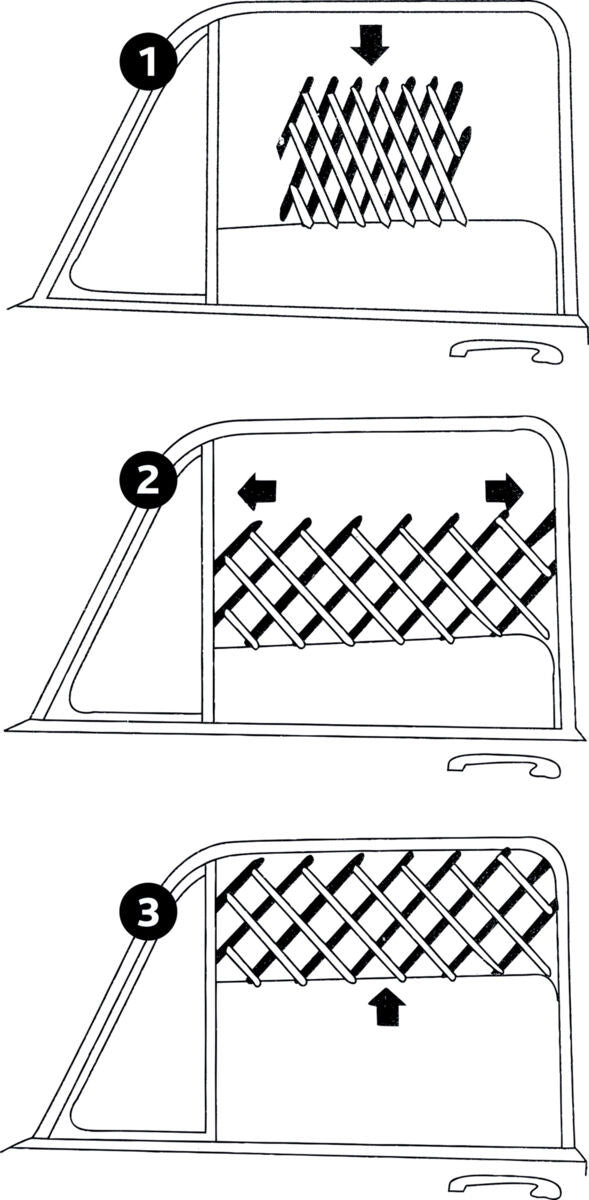 1

2

3